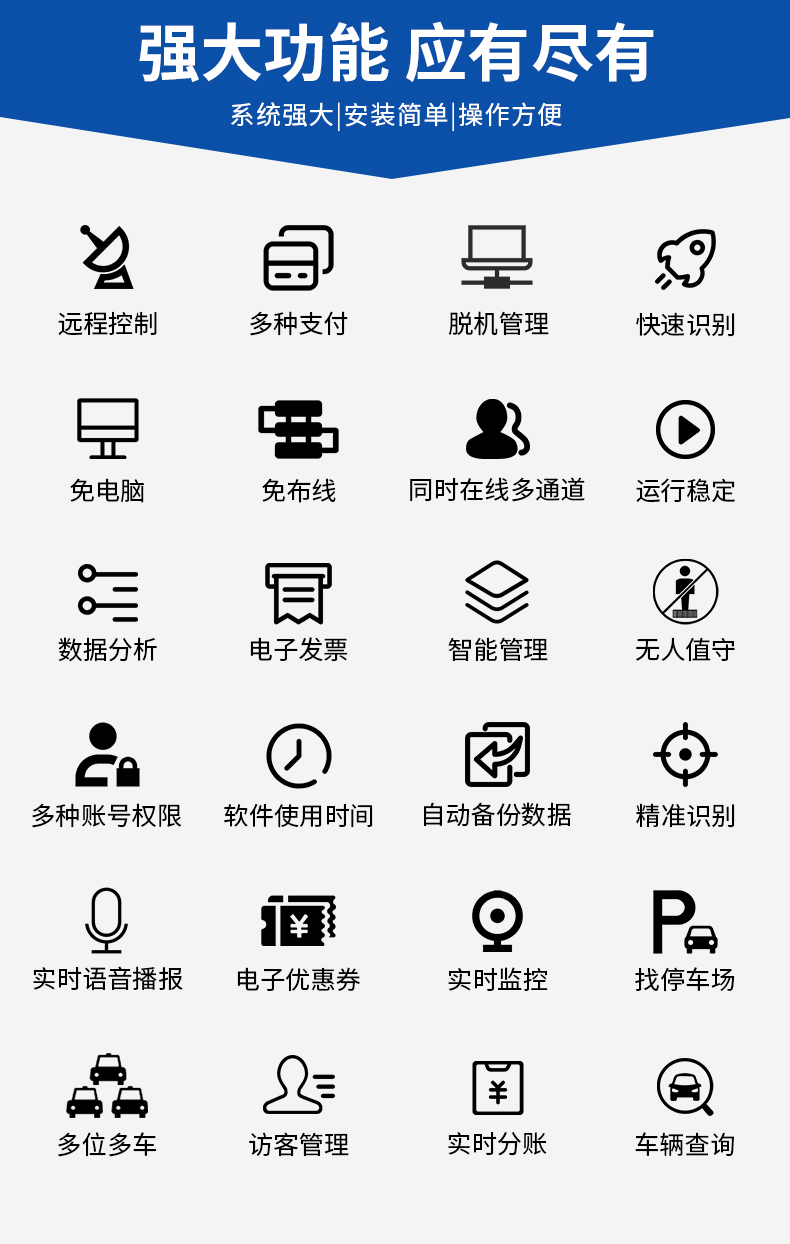 强大功能 应有尽有

系统强大|安装简单|操作方便

远程控制

多种支付

脱机管理

快速识别

免电脑

免布线

同时在线多通道

运行稳定

数据分析

电子发票

智能管理

无人值守

多种账号权限

软件使用时间

自动备份数据

精准识别

实时语音播报

电子优惠券

实时监控

找停车场

多位多车

访客管理

实时分账

车辆查询